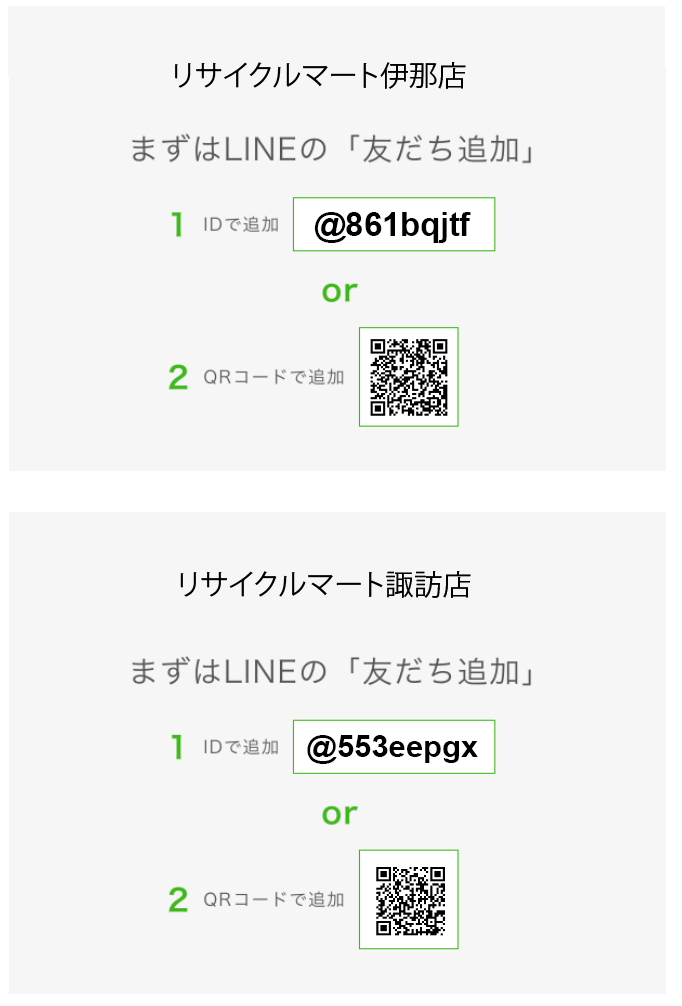 リサイクルマート伊那店

まずはLINEの「友だち追加」

1 IDで追加 @861bqjtf

or

2 QRコードで追加

リサイクルマート諏訪店

まずはLINEの「友だち追加」

1 IDで追加 @553eepgx

or

2 QRコードで追加